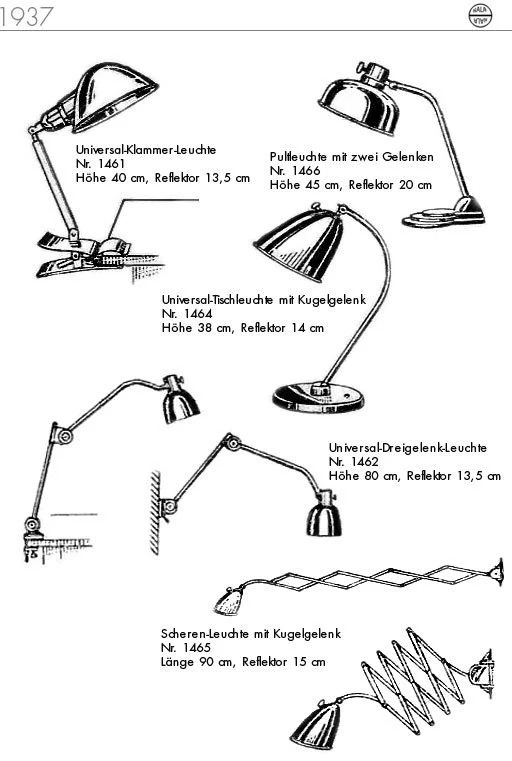 1937

HALA

Universal-Klammer-Leuchte
Nr. 1461
Höhe 40 cm, Reflektor 13,5 cm

Pultleuchte mit zwei Gelenken
Nr. 1466
Höhe 45 cm, Reflektor 20 cm

Universal-Tischleuchte mit Kugelgelenk
Nr. 1464
Höhe 38 cm, Reflektor 14 cm

Universal-Dreigelenk-Leuchte
Nr. 1462
Höhe 80 cm, Reflektor 13,5 cm

Scheren-Leuchte mit Kugelgelenk
Nr. 1465
Länge 90 cm, Reflektor 15 cm